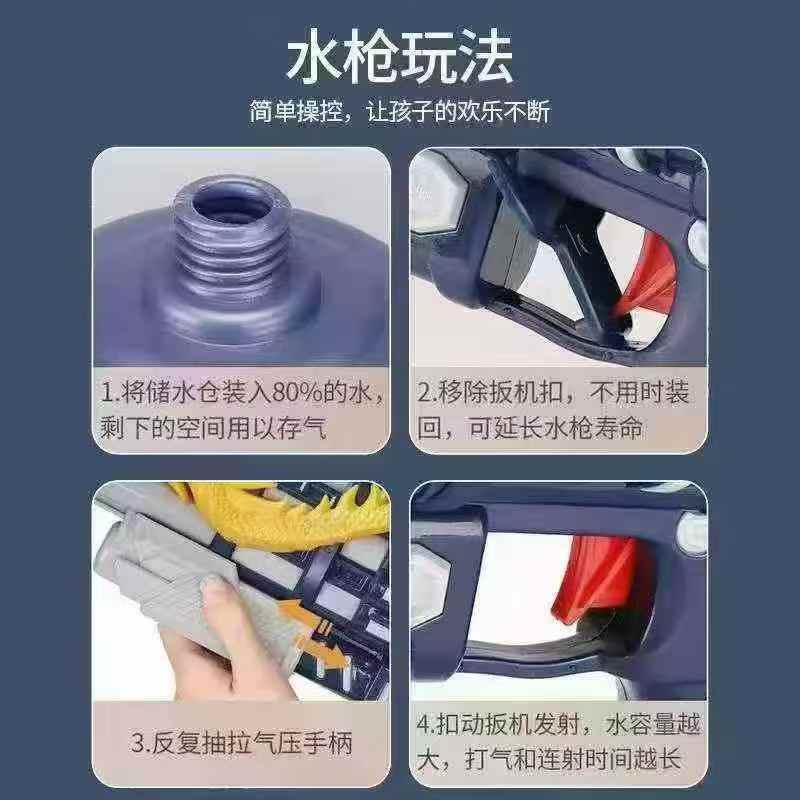 水枪玩法

简单操控，让孩子的欢乐不断

1.将储水仓装入80%的水，剩下的空间用以存气

2.移除扳机扣，不用时装回，可延长水枪寿命

3.反复抽拉气压手柄

4.扣动扳机发射，水容量越大，打气和连射时间越长